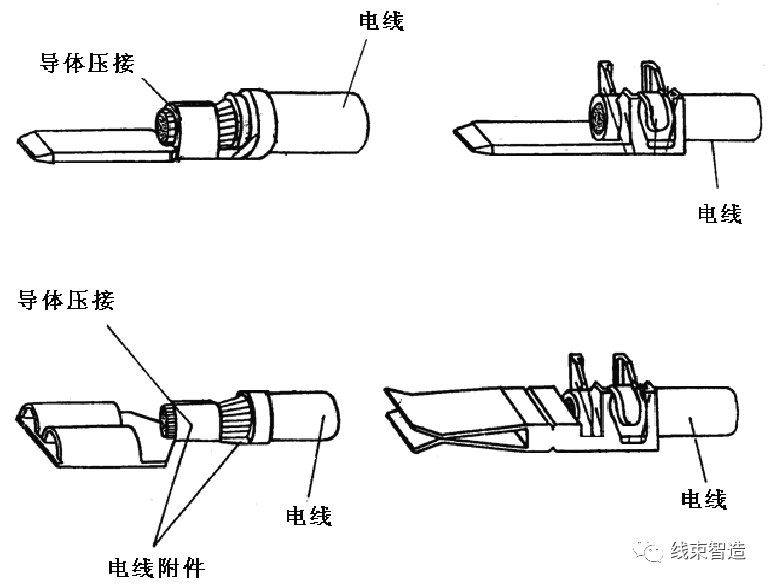 电线
导体压接
电线
导体压接
电线
电线附件
电线
线束智造